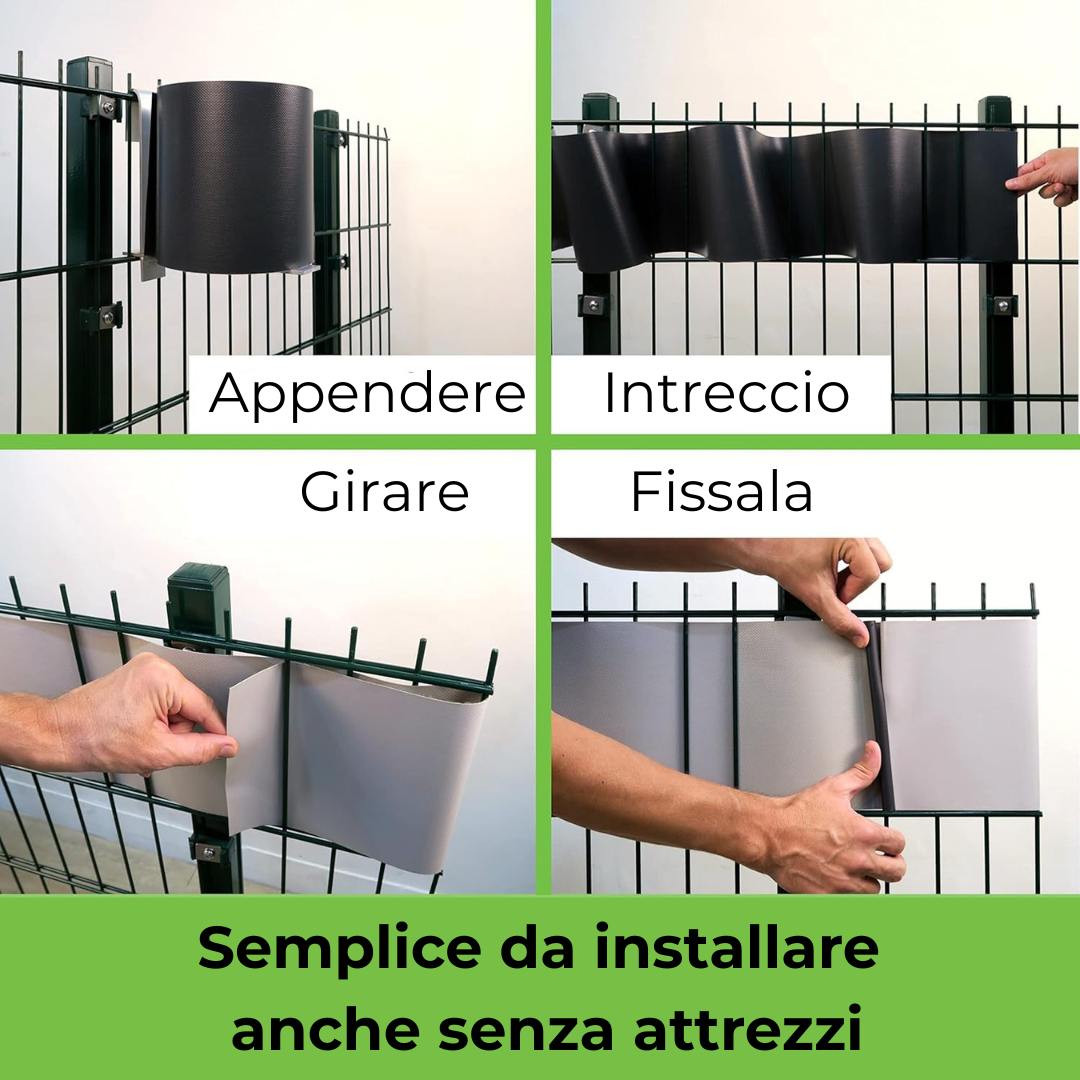 Appendere

Intreccio

Girare

Fissala

Semplice da installare anche senza attrezzi